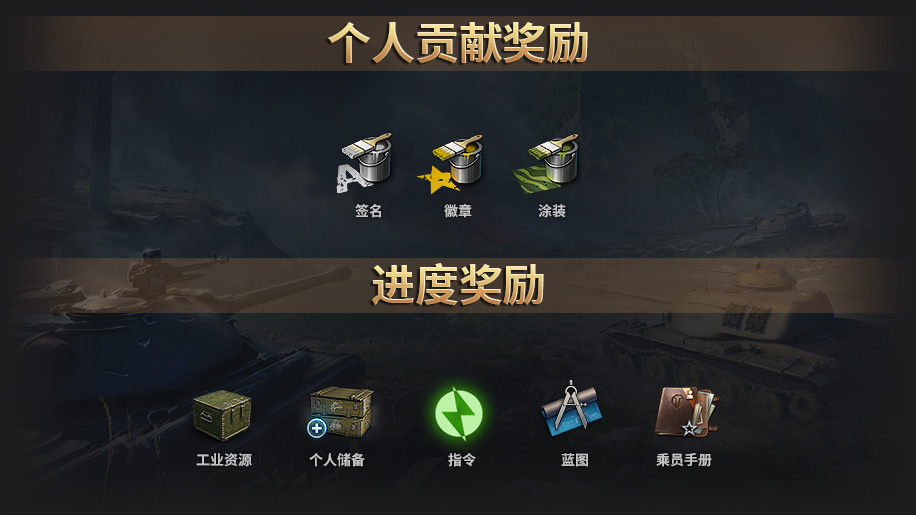 个人贡献奖励

签名 徽章 涂装

进度奖励

工业资源 个人储备 指令 蓝图 乘员手册