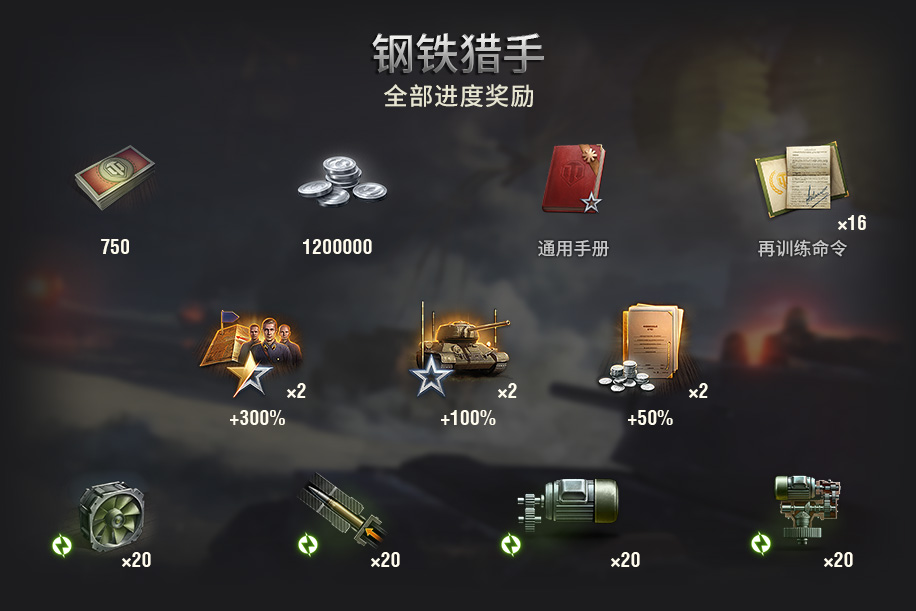 钢铁猎手
全部进度奖励

750

1200000

通用手册

×16
再训练命令

×2
+300%

×2
+100%

×2
+50%

×20

×20

×20

×20