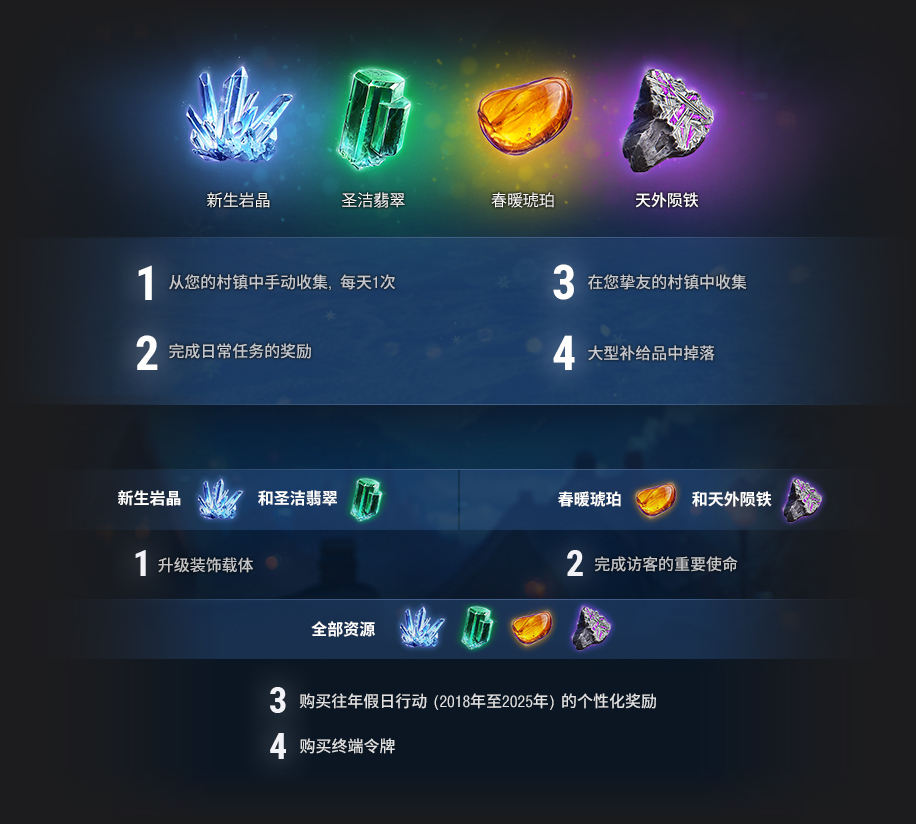 新生岩晶

圣洁翡翠

春暖琥珀

天外陨铁

1 从您的村镇中手动收集，每天1次

2 完成日常任务的奖励

3 在您挚友的村镇中收集

4 大型补给品中掉落

新生岩晶 和圣洁翡翠

1 升级装饰载体

春暖琥珀 和天外陨铁

2 完成访客的重要使命

全部资源

3 购买往年假日行动（2018年至2025年）的个性化奖励

4 购买终端令牌