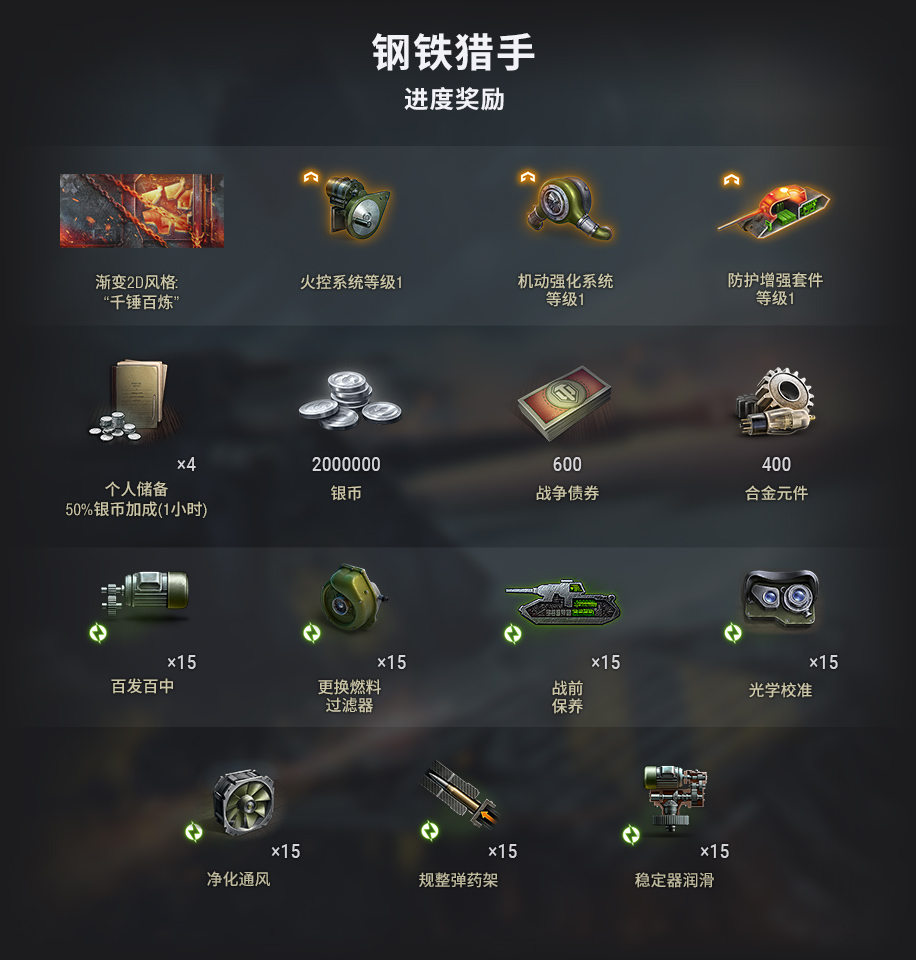 钢铁猎手
进度奖励

渐变2D风格:
“千锤百炼”

火控系统等级1

机动强化系统
等级1

防护增强套件
等级1

×4
个人储备
50%银币加成(1小时)

2000000
银币

600
战争债券

400
合金元件

×15
百发百中

×15
更换燃料
过滤器

×15
战前
保养

×15
光学校准

×15
净化通风

×15
规整弹药架

×15
稳定器润滑