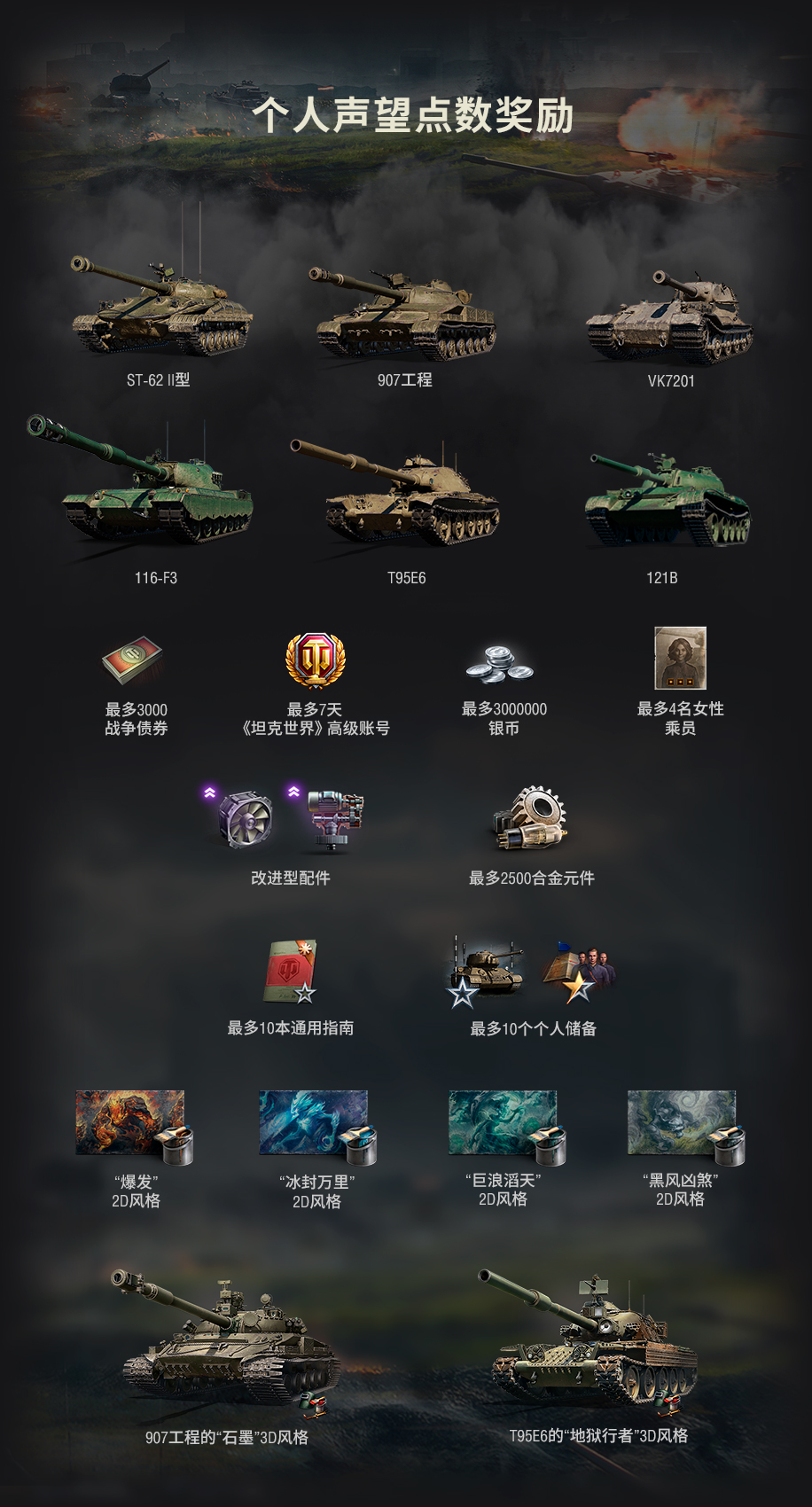 个人声望点数奖励

ST-62 II型

907工程

VK7201

116-F3

T95E6

121B

最多3000
战争债券

最多7天
《坦克世界》高级账号

最多3000000
银币

最多4名女性
乘员

改进型配件

最多2500合金元件

最多10本通用指南

最多10个个人储备

“爆发”
2D风格

“冰封万里”
2D风格

“巨浪滔天”
2D风格

“黑风凶煞”
2D风格

907工程的“石墨”3D风格

T95E6的“地狱行者”3D风格